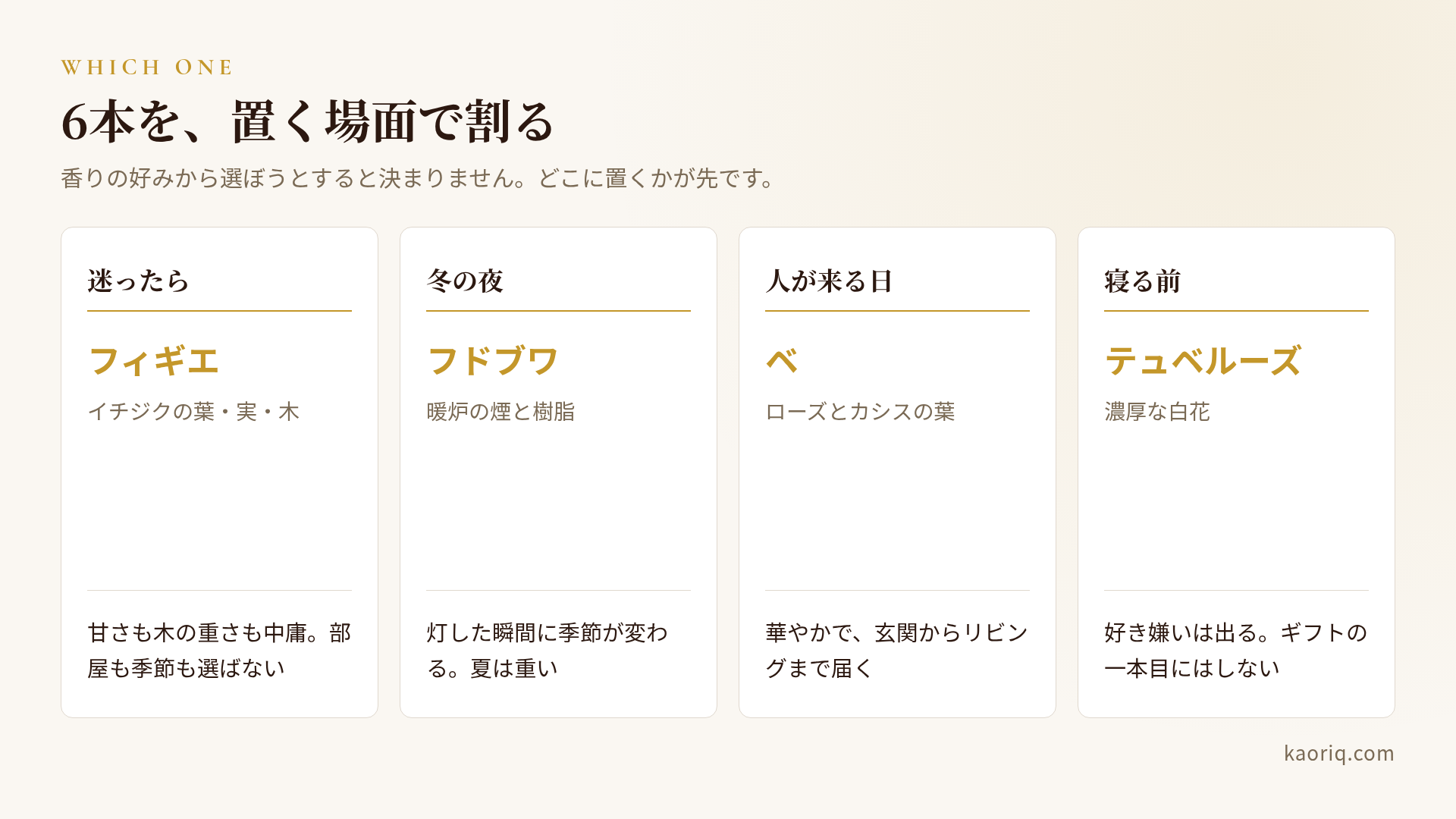 WHICH ONE

6本を、置く場面で割る

香りの好みから選ぼうとすると決まりません。どこに置くかが先です。

迷ったら

フィギエ

イチジクの葉・実・木

甘さも木の重さも中庸。部屋も季節も選ばない

冬の夜

フドブワ

暖炉の煙と樹脂

灯した瞬間に季節が変わる。夏は重い

人が来る日

ベ

ローズとカシスの葉

華やかで、玄関からリビングまで届く

寝る前

テュベルーズ

濃厚な白花

好き嫌いは出る。ギフトの一本目にはしない

kaoriq.com